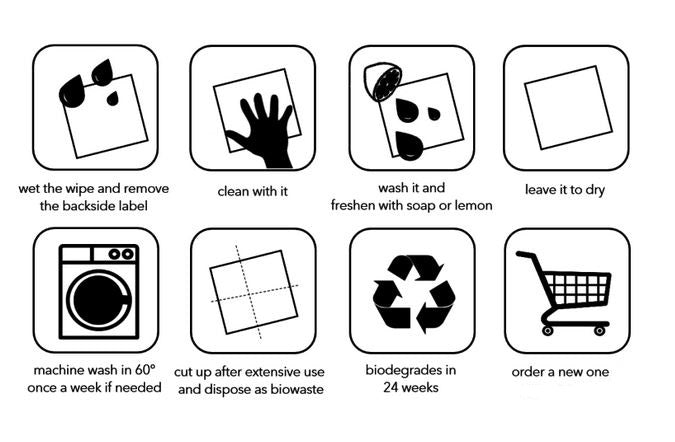 wet the wipe and remove the backside label

clean with it

wash it and freshen with soap or lemon

leave it to dry

machine wash in 60° once a week if needed

cut up after extensive use and dispose as biowaste

biodegrades in 24 weeks

order a new one