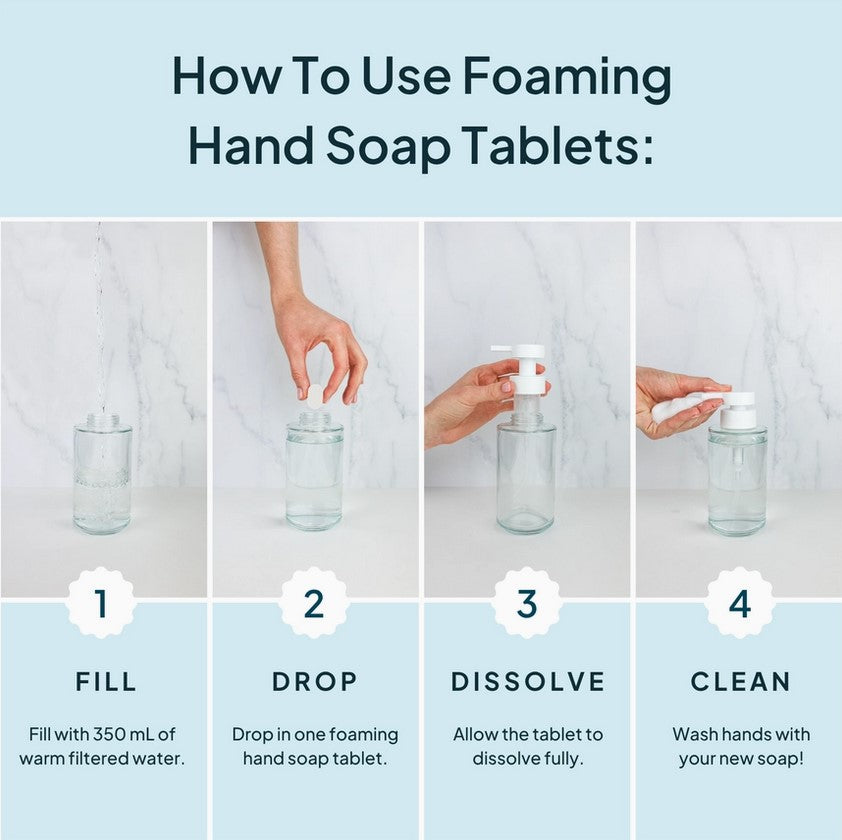 How To Use Foaming Hand Soap Tablets:

1

FILL

Fill with 350 mL of warm filtered water.

2

DROP

Drop in one foaming hand soap tablet.

3

DISSOLVE

Allow the tablet to dissolve fully.

4

CLEAN

Wash hands with your new soap!